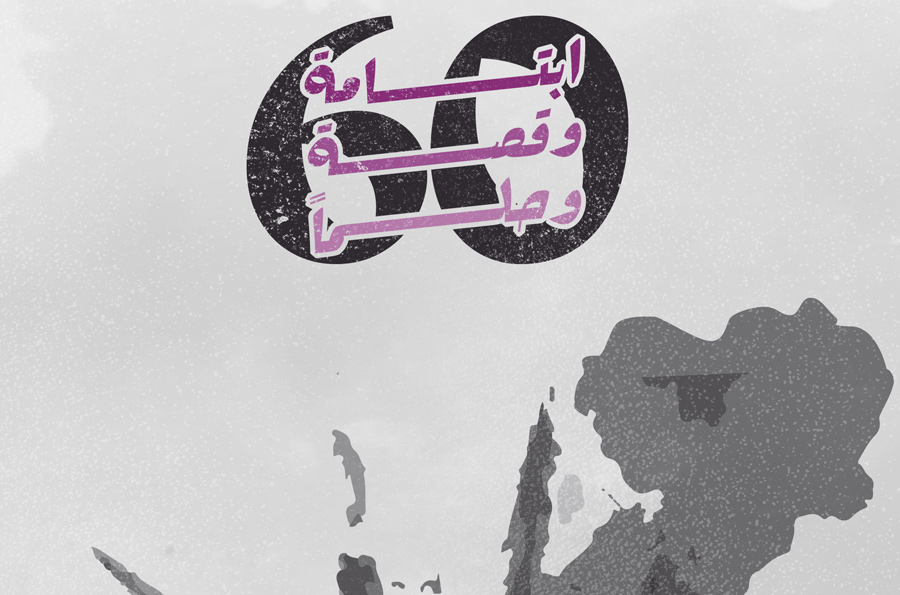 60
ابتسامة
وقصة
وطناً