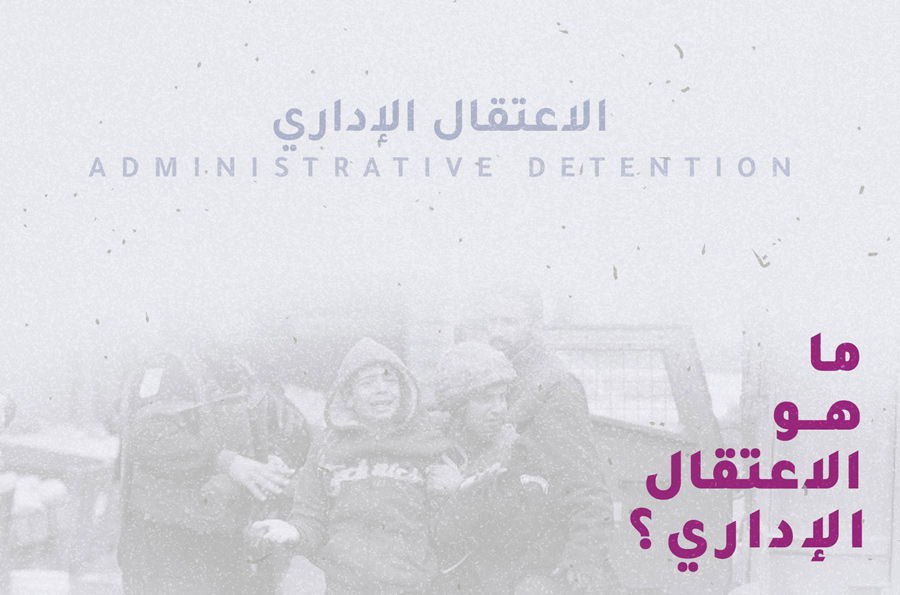 الاعتقال الإداري
ADMINISTRATIVE DETENTION

ما
هو
الاعتقال
الإداري ؟